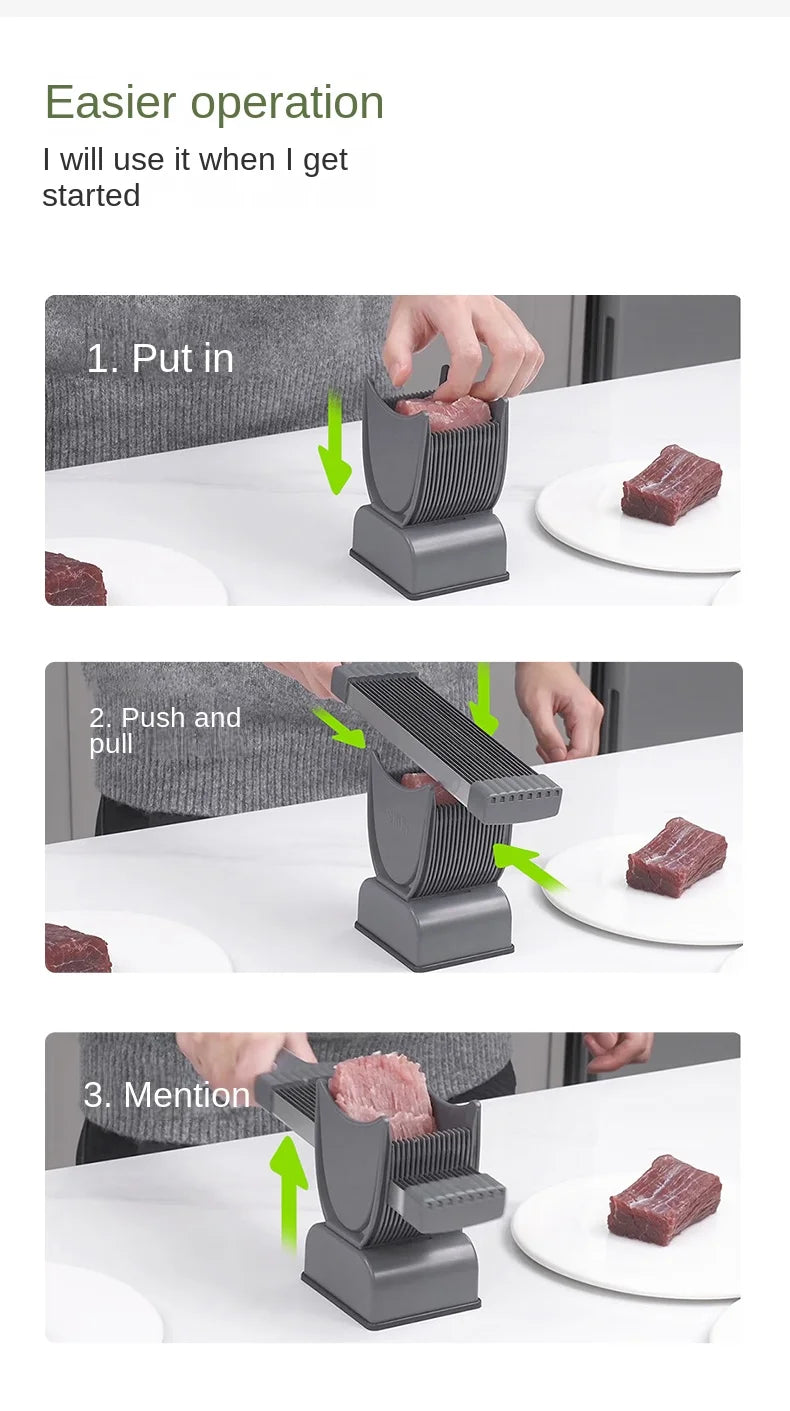 Easier operation
I will use it when I get started

1. Put in

2. Push and pull

3. Mention