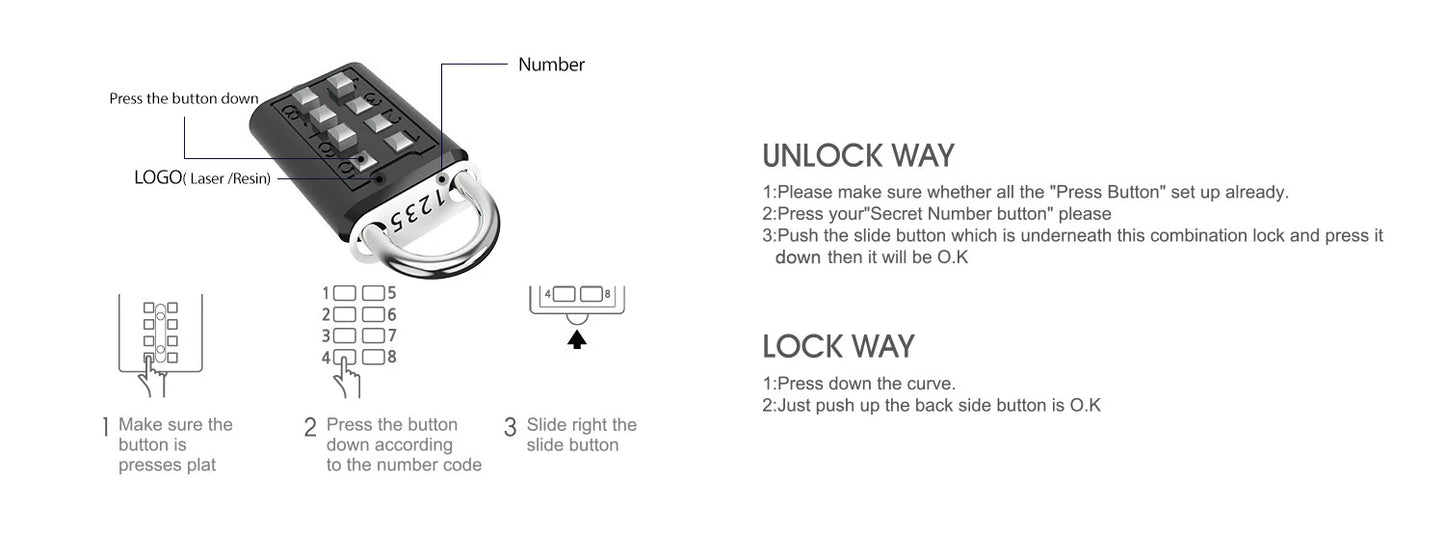 Number

Press the button down

LOGO( Laser /Resin)

1235

1 5
2 6
3 7
4 8

4 8

1 Make sure the button is presses plat

2 Press the button down according to the number code

3 Slide right the slide button

UNLOCK WAY

1:Please make sure whether all the "Press Button" set up already.
2:Press your"Secret Number button" please
3:Push the slide button which is underneath this combination lock and press it down then it will be O.K

LOCK WAY

1:Press down the curve.
2:Just push up the back side button is O.K