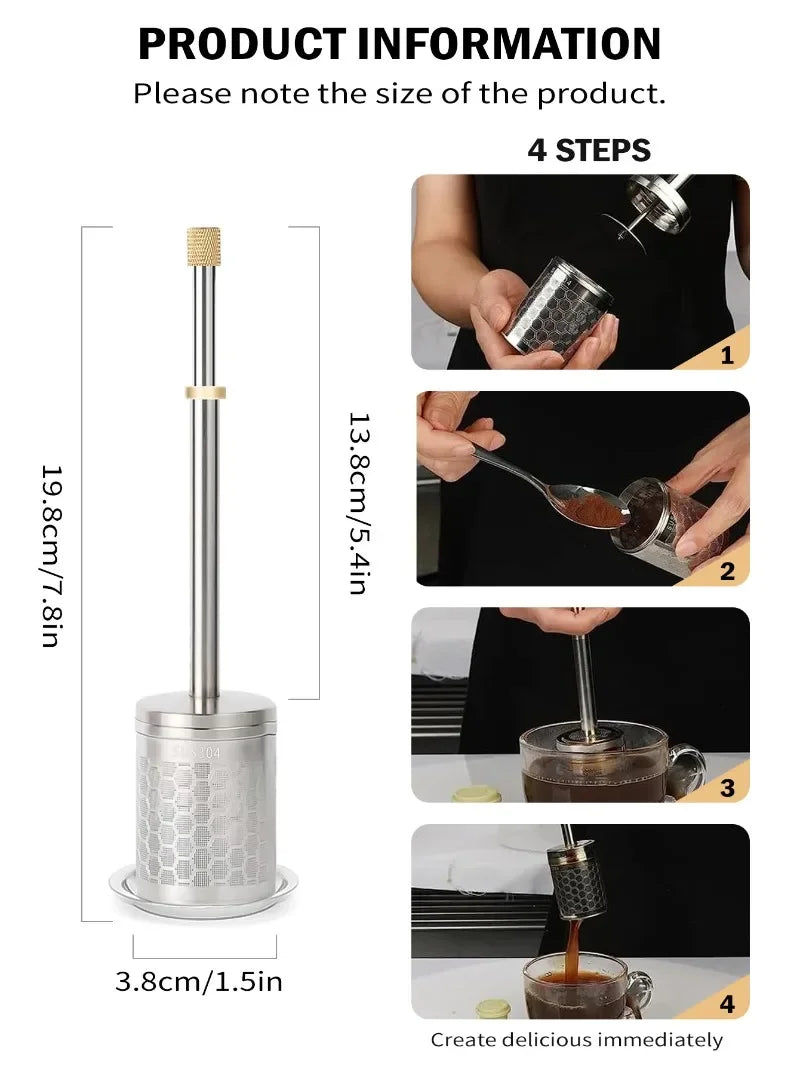 PRODUCT INFORMATION
Please note the size of the product.

19.8cm/7.8in
13.8cm/5.4in
3.8cm/1.5in

4 STEPS
1
2
3
4
Create delicious immediately