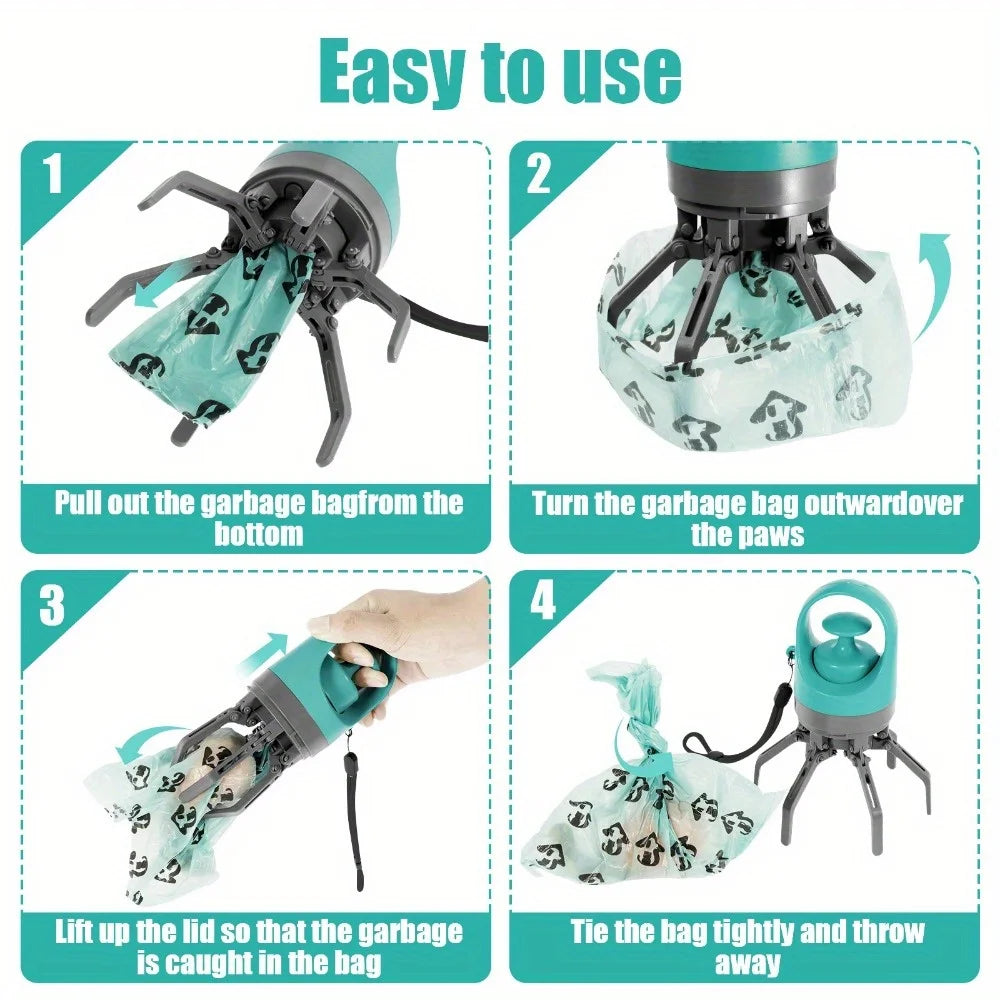 Easy to use

1

Pull out the garbage bagfrom the bottom

2

Turn the garbage bag outwardover the paws

3

Lift up the lid so that the garbage is caught in the bag

4

Tie the bag tightly and throw away